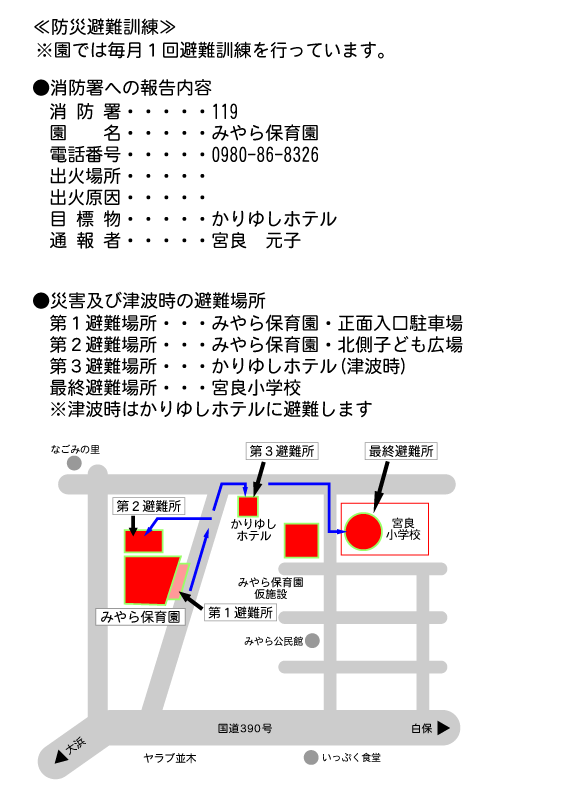 ≪防災避難訓練≫
※園では毎月１回避難訓練を行っています。

●消防署への報告内容
消 防 署・・・・・119
園　　名・・・・・みやら保育園
電話番号・・・・・0980-86-8326
出火場所・・・・・
出火原因・・・・・
目 標 物・・・・・かりゆしホテル
通 報 者・・・・・宮良　元子

●災害及び津波時の避難場所
第１避難場所・・・みやら保育園・正面入口駐車場
第２避難場所・・・みやら保育園・北側子ども広場
第３避難場所・・・かりゆしホテル（津波時）
最終避難場所・・・宮良小学校
※津波時はかりゆしホテルに避難します

なごみの里
第３避難所
最終避難所
第２避難所
かりゆしホテル
宮良小学校
みやら保育園仮施設
みやら保育園
第１避難所
みやら公民館
国道390号
白保
大浜
ヤラブ並木
いっぷく食堂